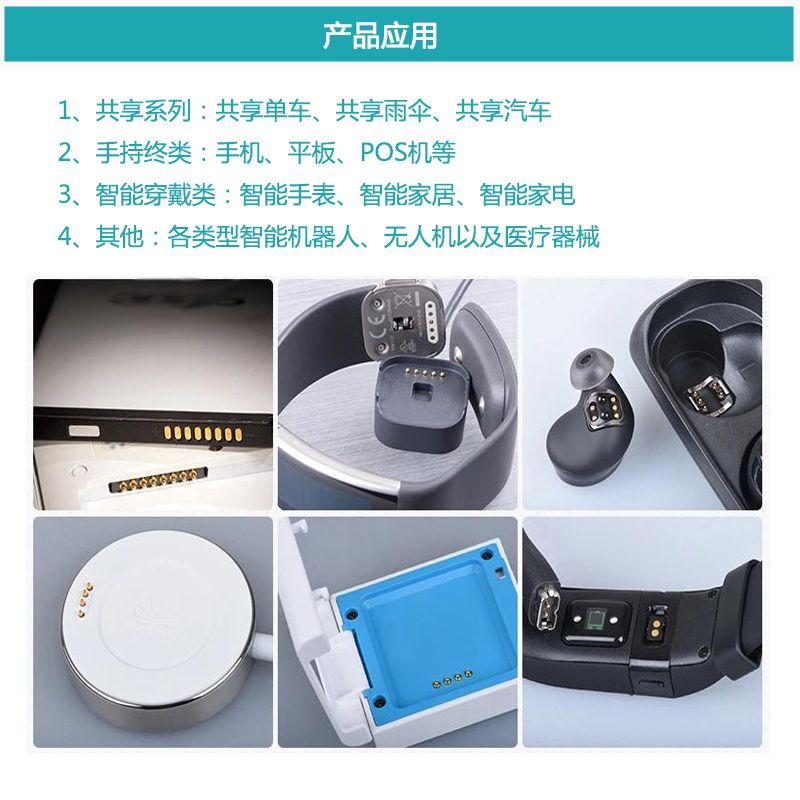 产品应用

1、共享系列：共享单车、共享雨伞、共享汽车
2、手持终类：手机、平板、POS机等
3、智能穿戴类：智能手表、智能家居、智能家电
4、其他：各类型智能机器人、无人机以及医疗器械